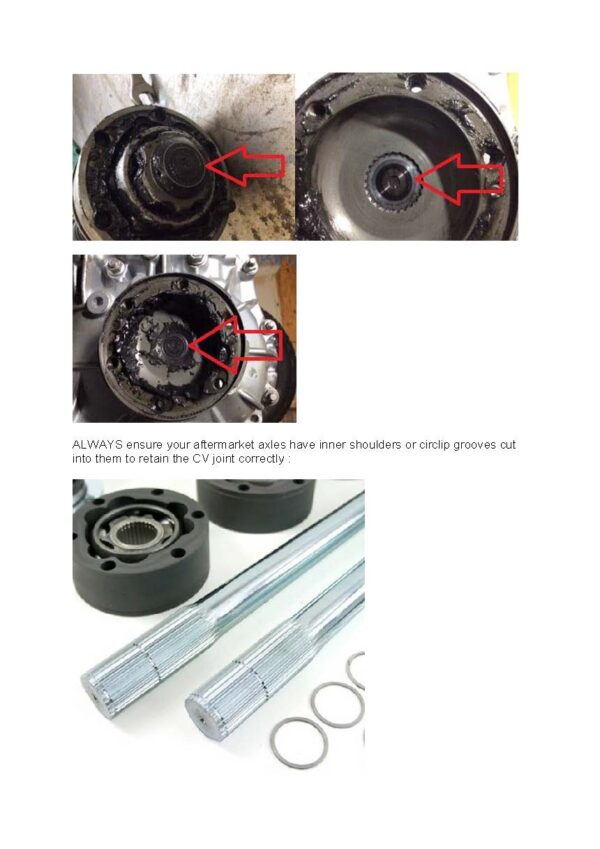 ALWAYS ensure your aftermarket axles have inner shoulders or circlip grooves cut into them to retain the CV joint correctly :