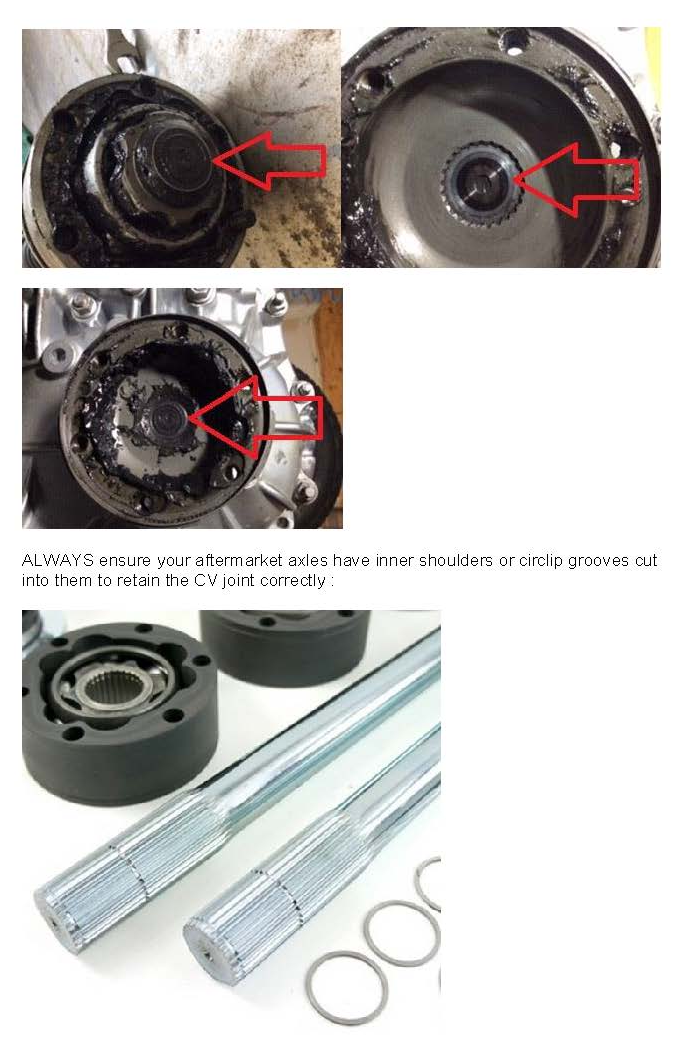 ALWAYS ensure your aftermarket axles have inner shoulders or circlip grooves cut into them to retain the CV joint correctly :